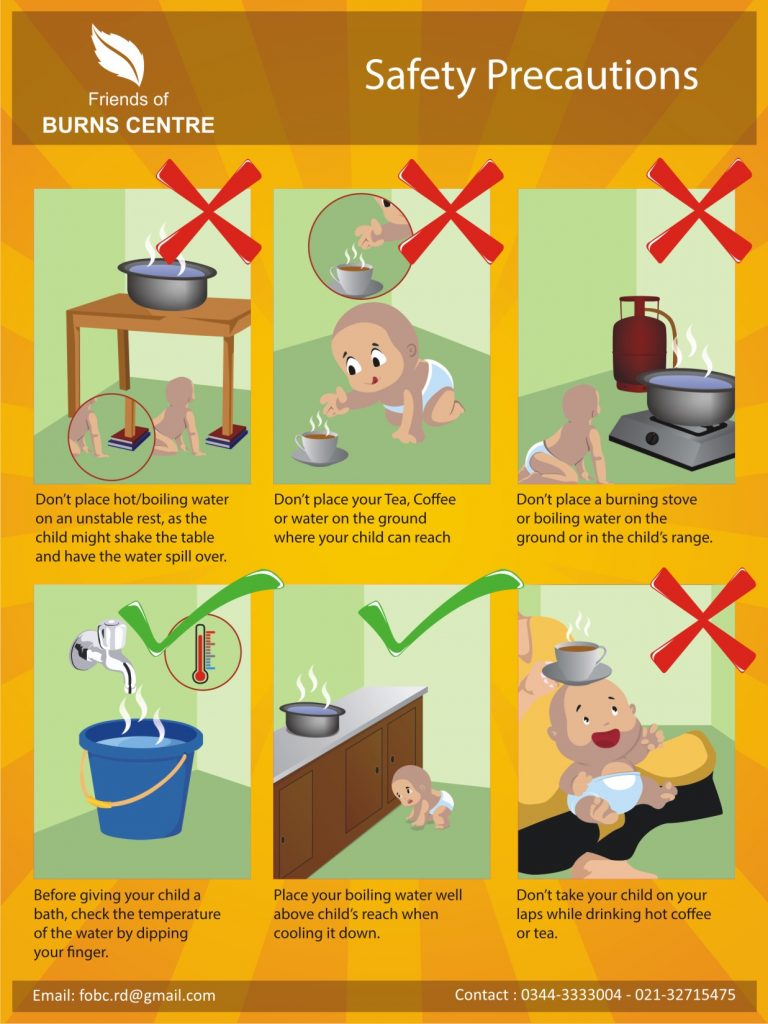 Friends of
BURNS CENTRE

Safety Precautions

Don't place hot/boiling water on an unstable rest, as the child might shake the table and have the water spill over.

Don't place your Tea, Coffee or water on the ground where your child can reach

Don't place a burning stove or boiling water on the ground or in the child's range.

Before giving your child a bath, check the temperature of the water by dipping your finger.

Place your boiling water well above child's reach when cooling it down.

Don't take your child on your laps while drinking hot coffee or tea.

Email: fobc.rd@gmail.com

Contact : 0344-3333004 - 021-32715475